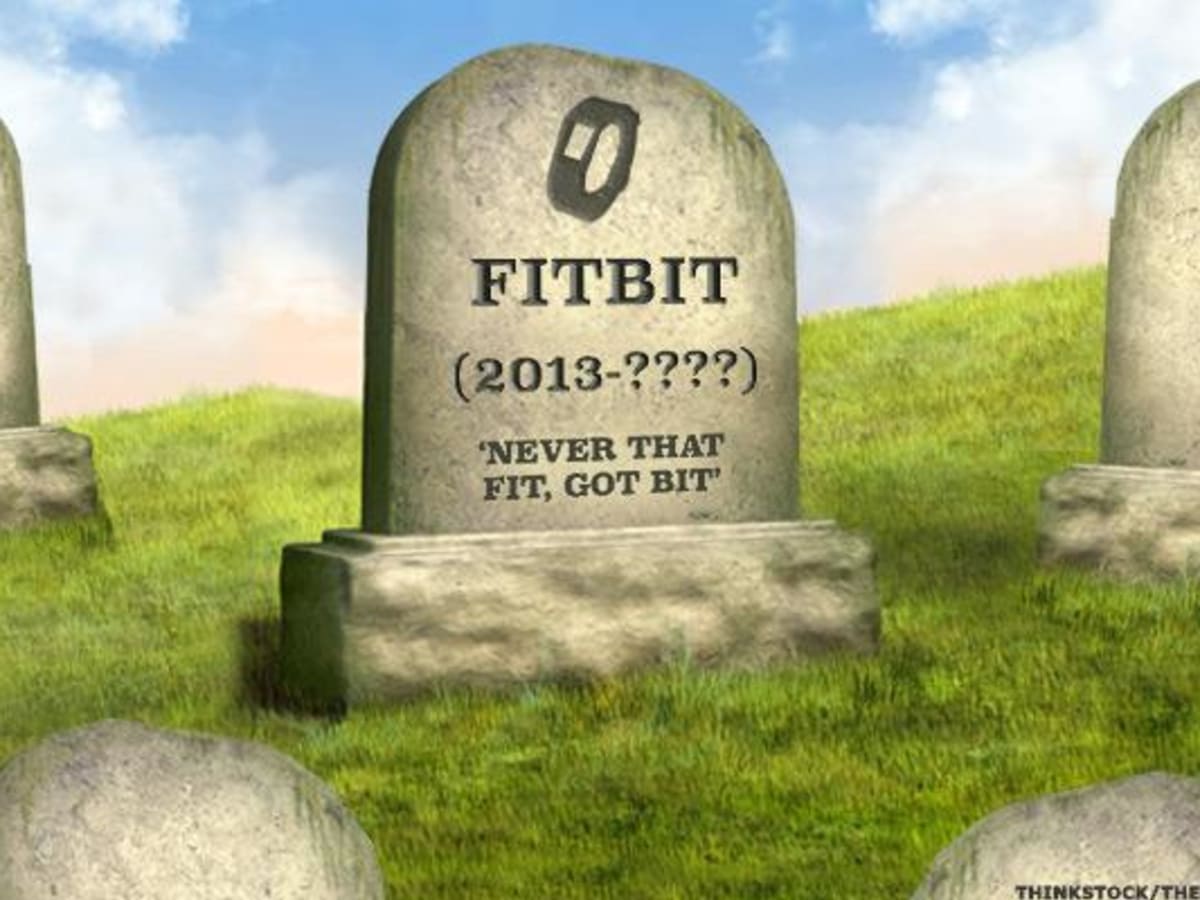 FITBIT

(2013-????)

'NEVER THAT FIT, GOT BIT'

THINKSTOCK/THE